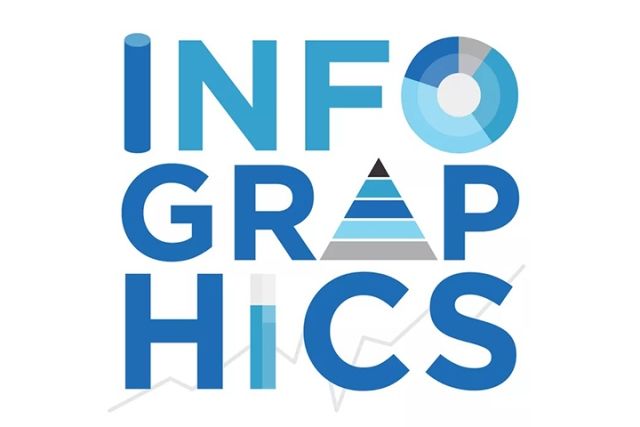 INFO
GRAP
HICS